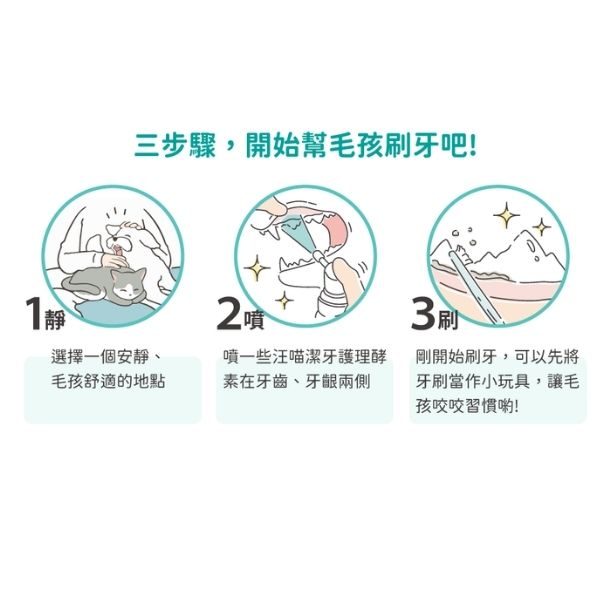 三步驟，開始幫毛孩刷牙吧!

1靜

選擇一個安靜、毛孩舒適的地點

2噴

噴一些汪喵潔牙護理酵素在牙齒、牙齦兩側

3刷

剛開始刷牙，可以先將牙刷當作小玩具，讓毛孩咬咬習慣喲!