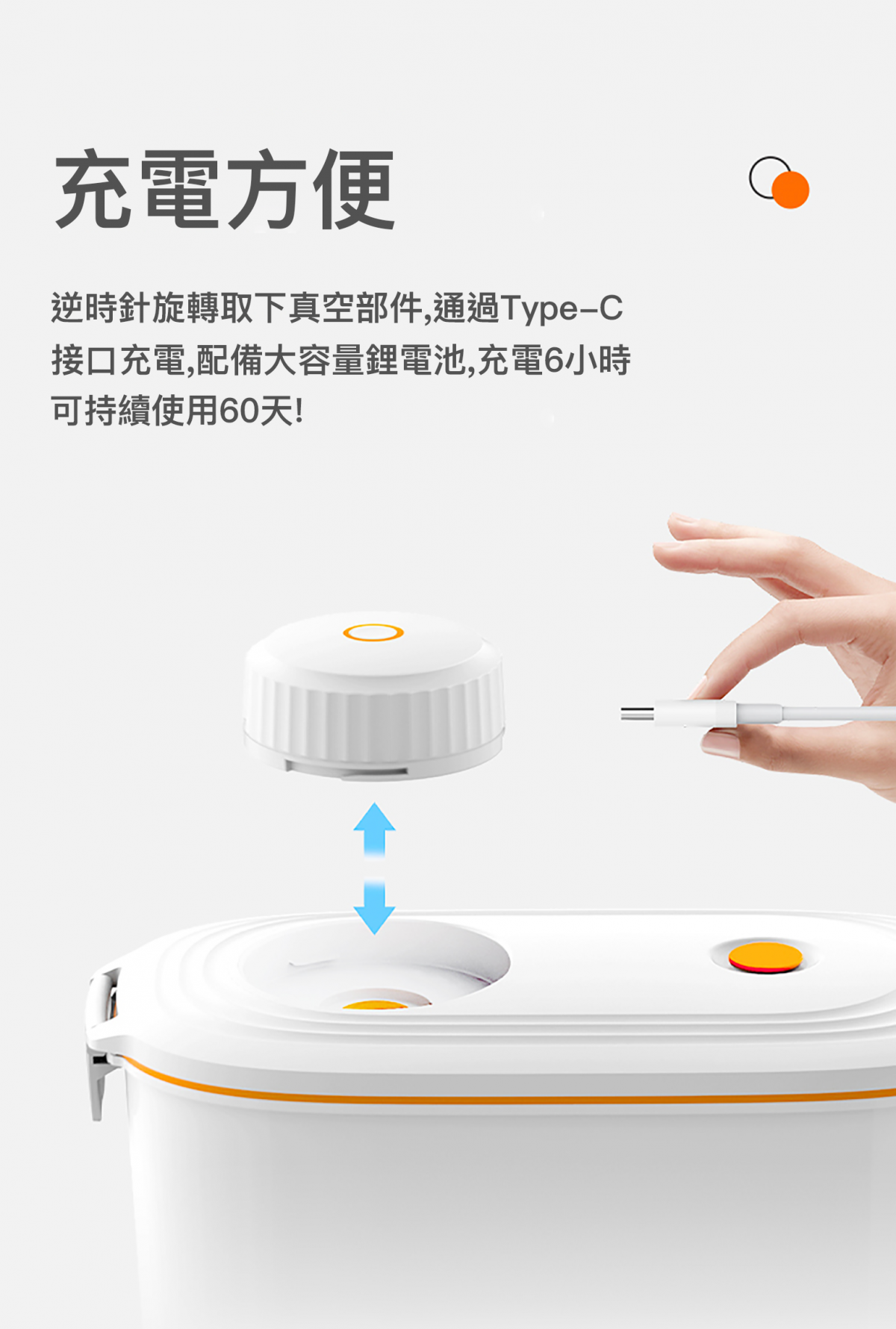 充電方便

逆時針旋轉取下真空部件,通過Type-C接口充電,配備大容量鋰電池,充電6小時可持續使用60天!