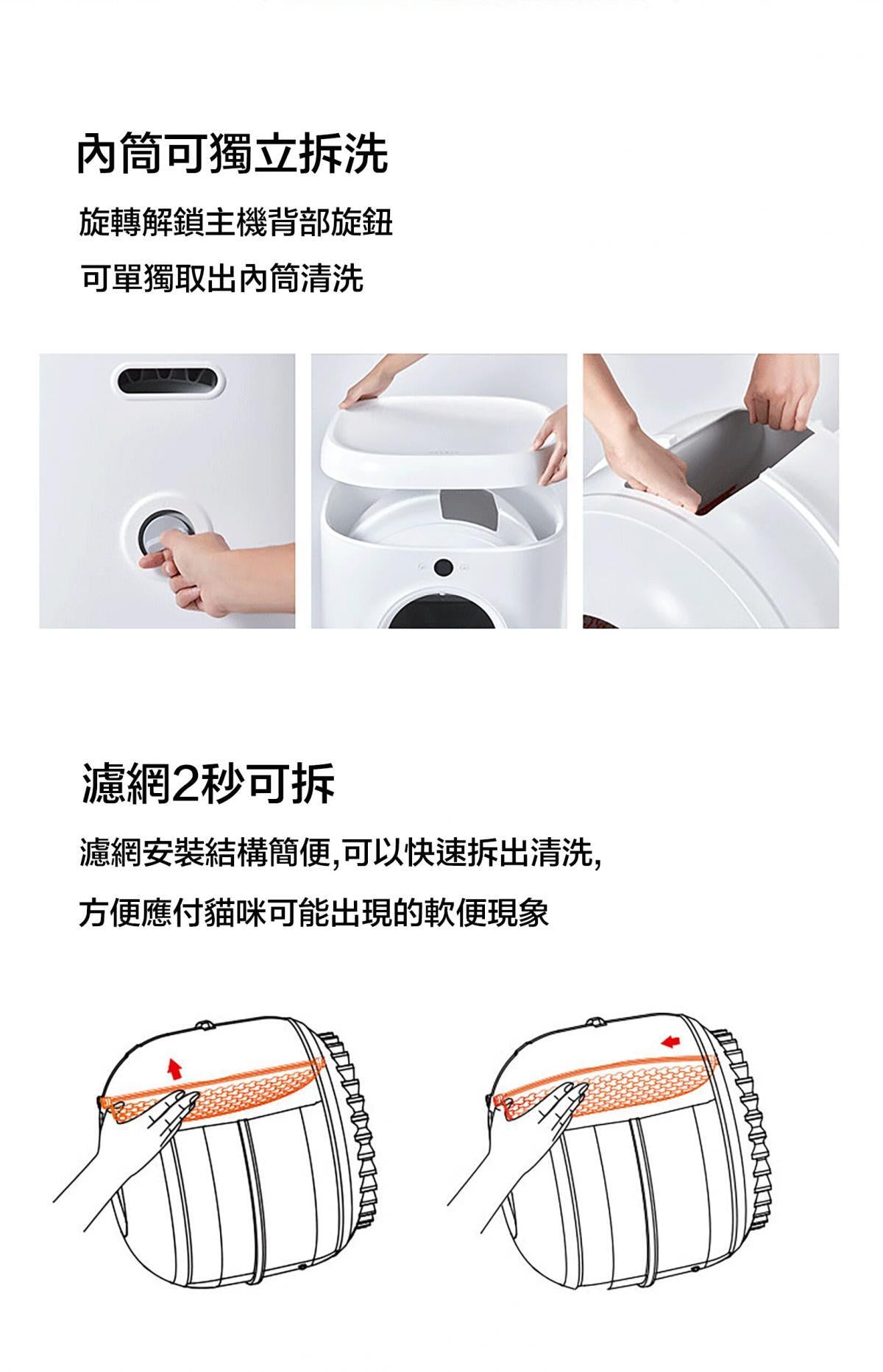 內筒可獨立拆洗

旋轉解鎖主機背部旋鈕

可單獨取出內筒清洗

濾網2秒可拆

濾網安裝結構簡便,可以快速拆出清洗,

方便應付貓咪可能出現的軟便現象